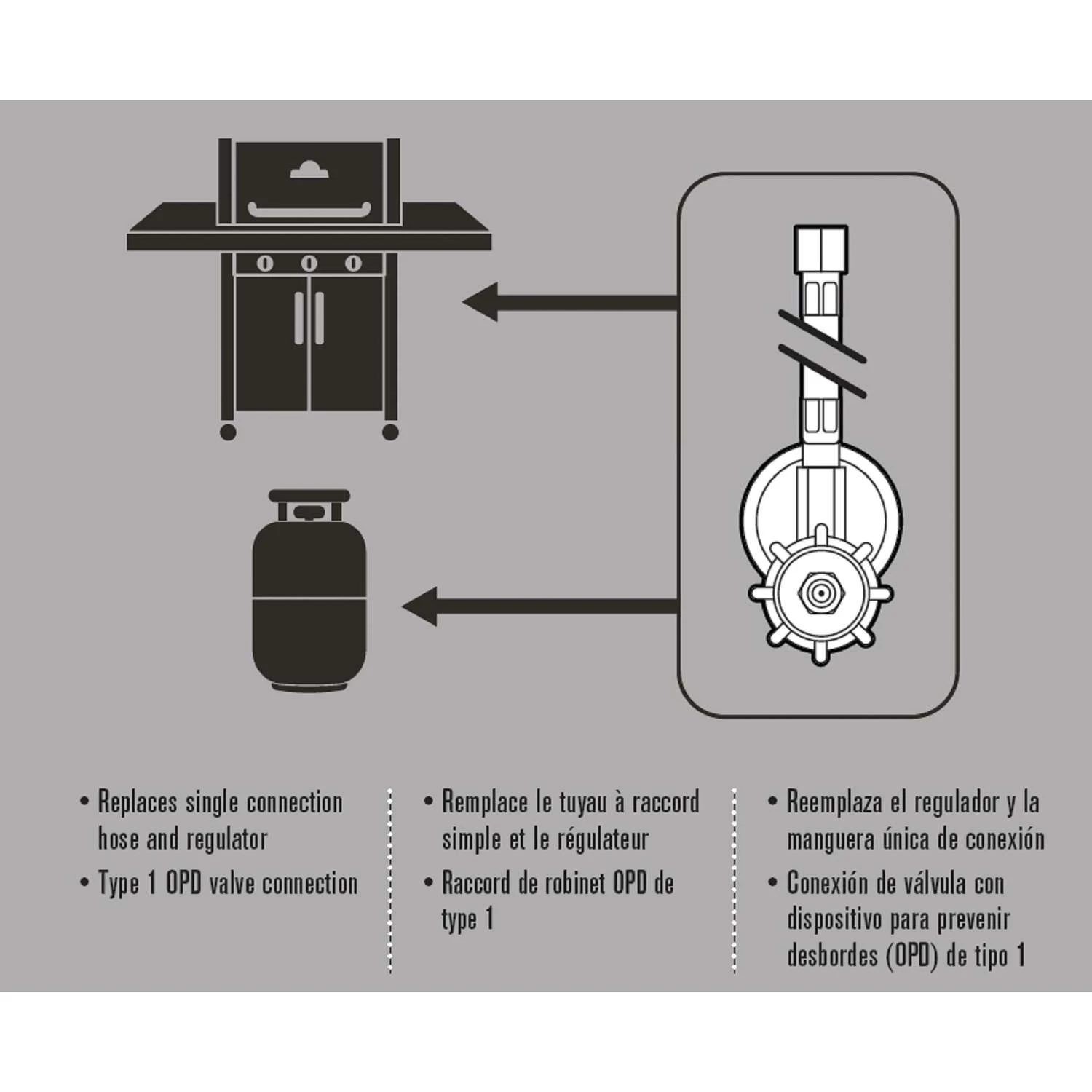 • Replaces single connection hose and regulator

• Type 1 OPD valve connection

• Remplace le tuyau à raccord simple et le régulateur

• Raccord de robinet OPD de type 1

• Reemplaza el regulador y la manguera única de conexión

• Conexión de válvula con dispositivo para prevenir desbordes (OPD) de tipo 1