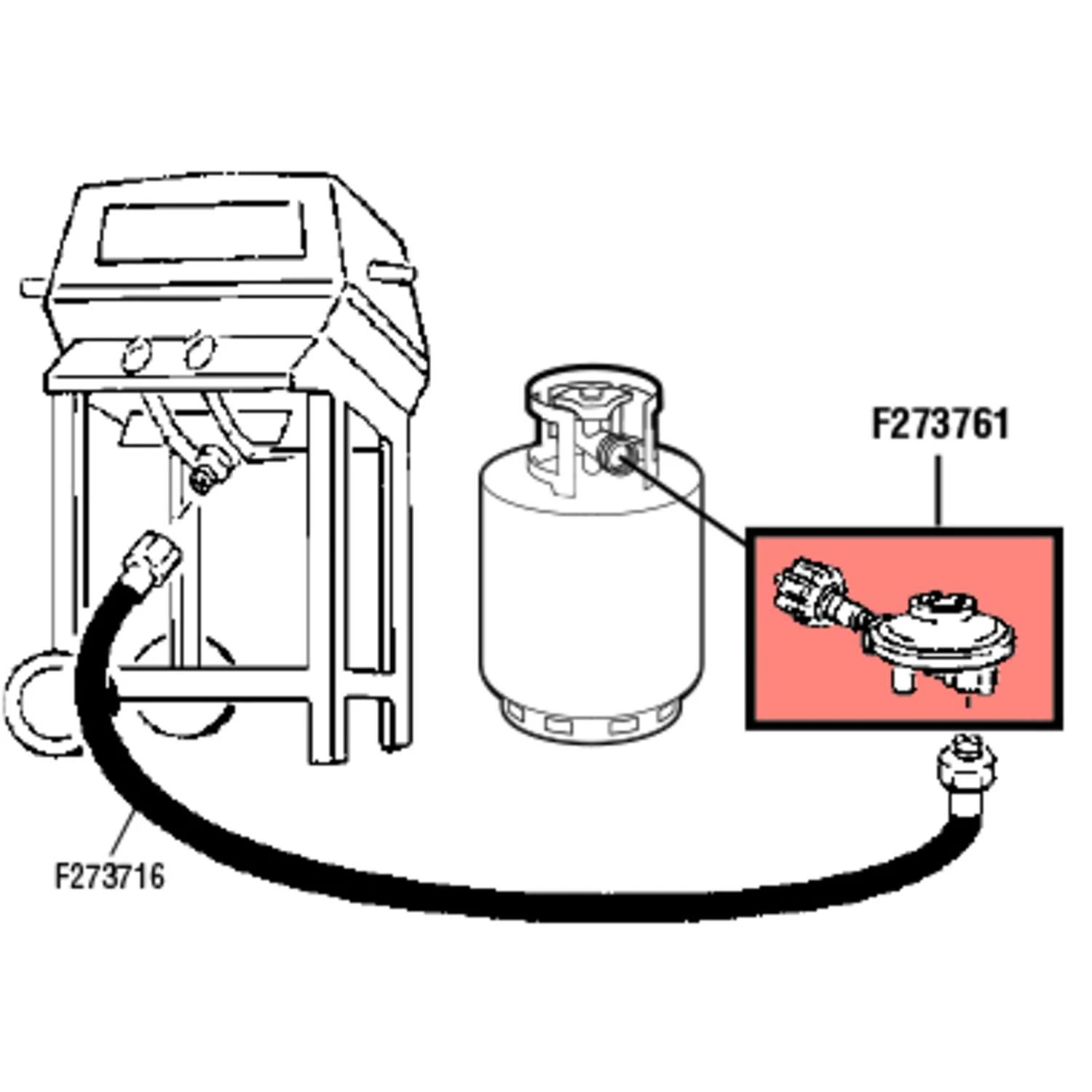 F273761

F273716